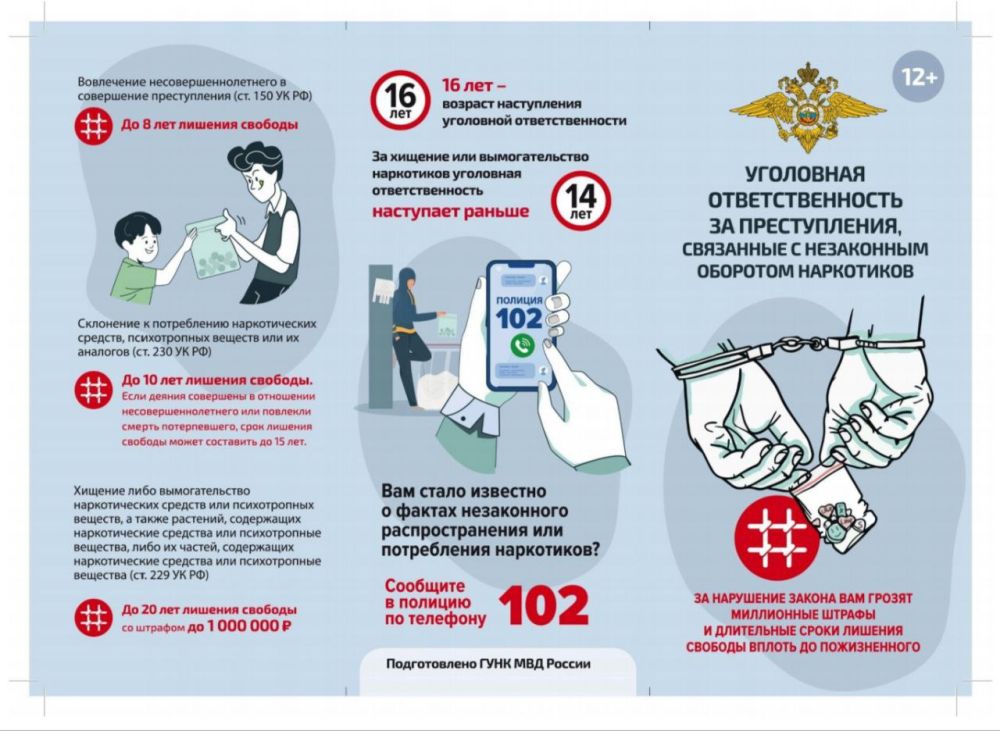 Вовлечение несовершеннолетнего в совершение преступления (ст. 150 УК РФ)

До 8 лет лишения свободы

Склонение к потреблению наркотических средств, психотропных веществ или их аналогов (ст. 230 УК РФ)

До 10 лет лишения свободы.
Если деяния совершены в отношении несовершеннолетнего или повлекли смерть потерпевшего, срок лишения свободы может составить до 15 лет.

Хищение либо вымогательство наркотических средств или психотропных веществ, а также растений, содержащих наркотические средства или психотропные вещества, либо их частей, содержащих наркотические средства или психотропные вещества (ст. 229 УК РФ)

До 20 лет лишения свободы
со штрафом до 1 000 000 ₽

16 лет

16 лет – возраст наступления уголовной ответственности

За хищение или вымогательство наркотиков уголовная ответственность
наступает раньше

14 лет

ПОЛИЦИЯ
102

Вам стало известно о фактах незаконного распространения или потребления наркотиков?

Сообщите в полицию по телефону 102

Подготовлено ГУНК МВД России

12+

УГОЛОВНАЯ ОТВЕТСТВЕННОСТЬ ЗА ПРЕСТУПЛЕНИЯ, СВЯЗАННЫЕ С НЕЗАКОННЫМ ОБОРОТОМ НАРКОТИКОВ

ЗА НАРУШЕНИЕ ЗАКОНА ВАМ ГРОЗЯТ МИЛЛИОННЫЕ ШТРАФЫ И ДЛИТЕЛЬНЫЕ СРОКИ ЛИШЕНИЯ СВОБОДЫ ВПЛОТЬ ДО ПОЖИЗНЕННОГО